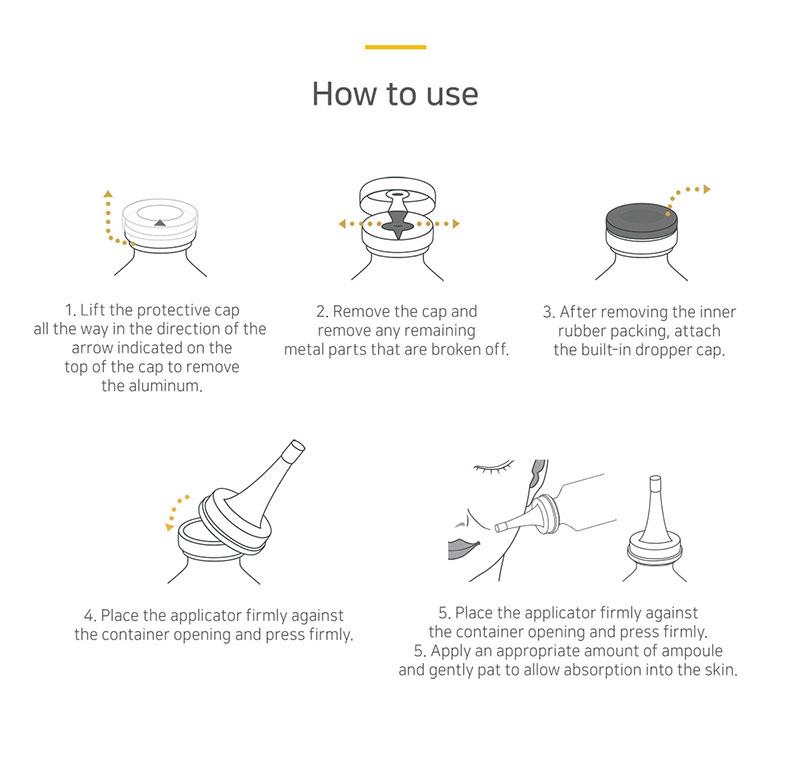 How to use

1. Lift the protective cap all the way in the direction of the arrow indicated on the top of the cap to remove the aluminum.

2. Remove the cap and remove any remaining metal parts that are broken off.

3. After removing the inner rubber packing, attach the built-in dropper cap.

4. Place the applicator firmly against the container opening and press firmly.

5. Place the applicator firmly against the container opening and press firmly.
5. Apply an appropriate amount of ampoule and gently pat to allow absorption into the skin.